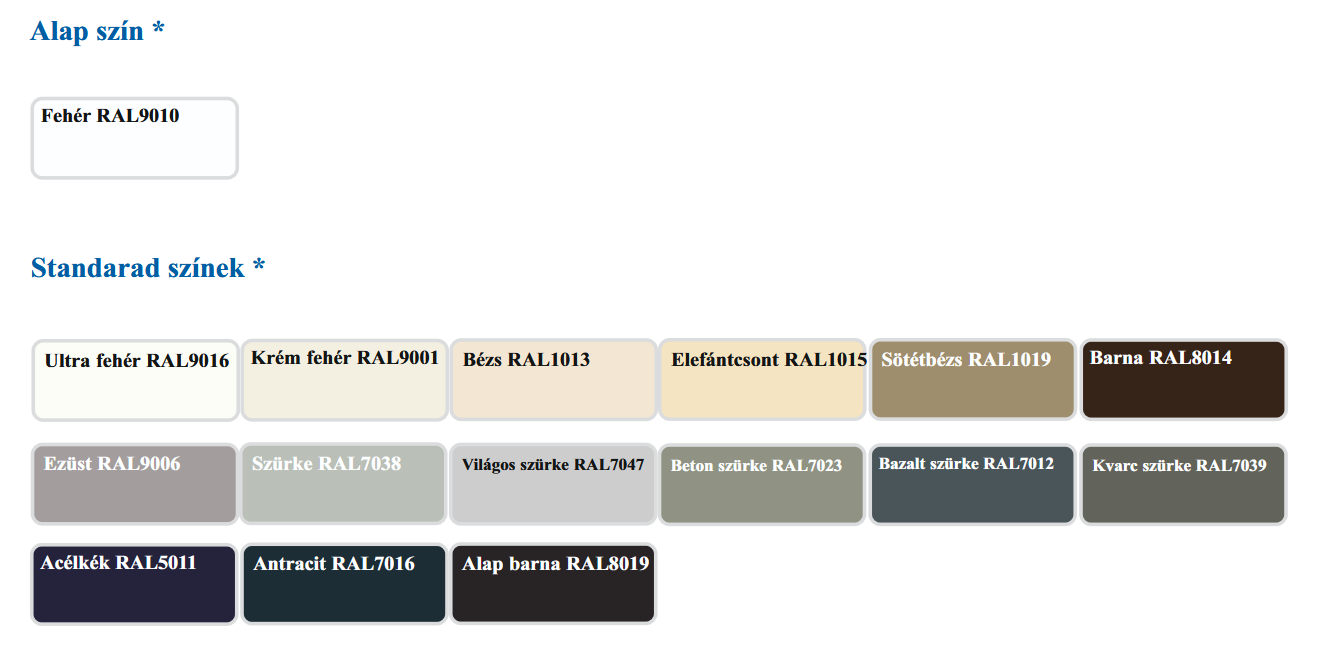 Alap szín *

Fehér RAL9010

Standarad színek *

Ultra fehér RAL9016

Krém fehér RAL9001

Bézs RAL1013

Elefántcsont RAL1015

Sötétbézs RAL1019

Barna RAL8014

Ezüst RAL9006

Szürke RAL7038

Világos szürke RAL7047

Beton szürke RAL7023

Bazalt szürke RAL7012

Kvarc szürke RAL7039

Acélkék RAL5011

Antracit RAL7016

Alap barna RAL8019